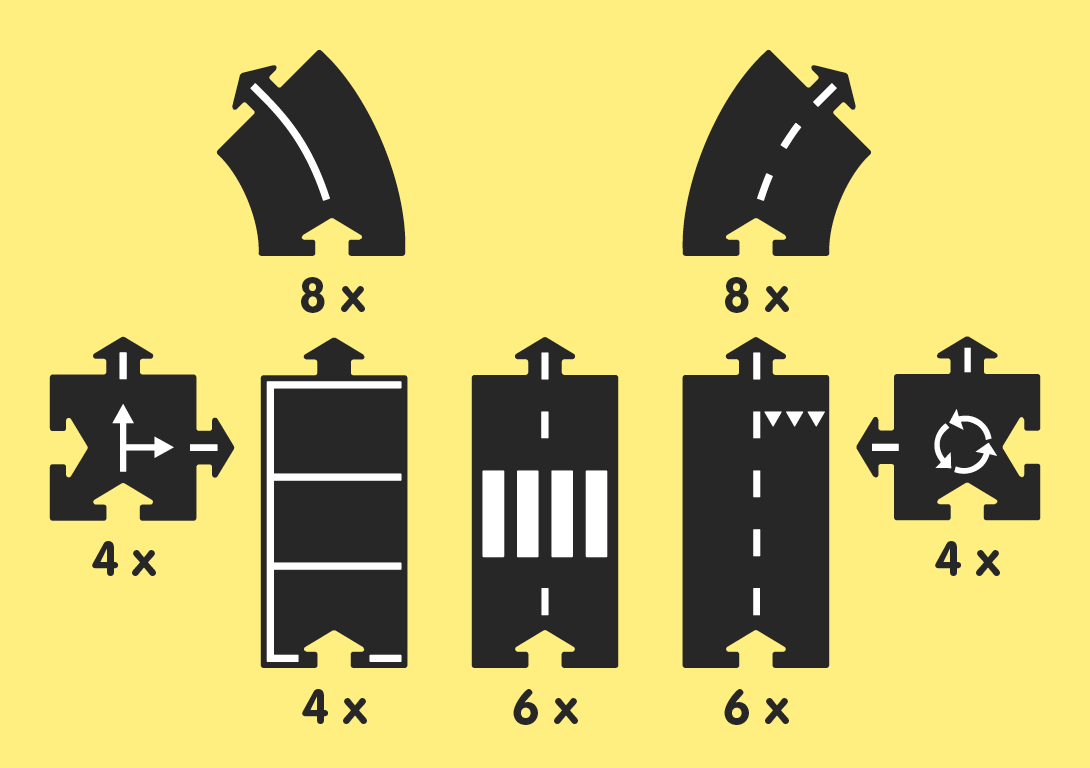 8 x

8 x

4 x

4 x

6 x

6 x

4 x